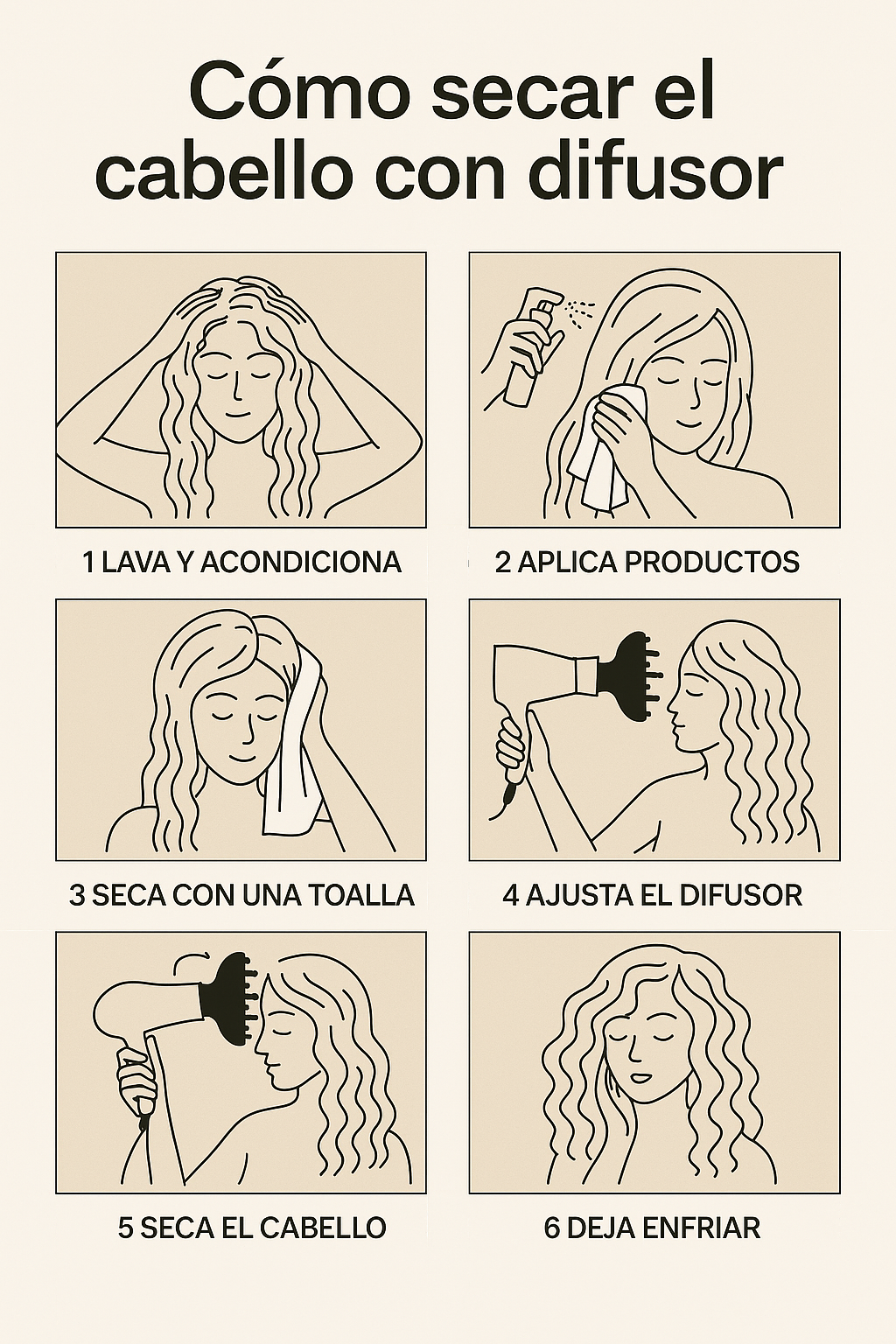 Cómo secar el cabello con difusor

1 LAVA Y ACONDICIONA

2 APLICA PRODUCTOS

3 SECA CON UNA TOALLA

4 AJUSTA EL DIFUSOR

5 SECA EL CABELLO

6 DEJA ENFRIAR